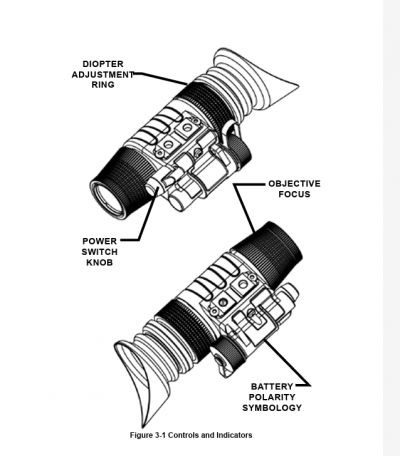 DIOPTER ADJUSTMENT RING

OBJECTIVE FOCUS

POWER SWITCH KNOB

BATTERY POLARITY SYMBOLOGY

Figure 3-1 Controls and Indicators