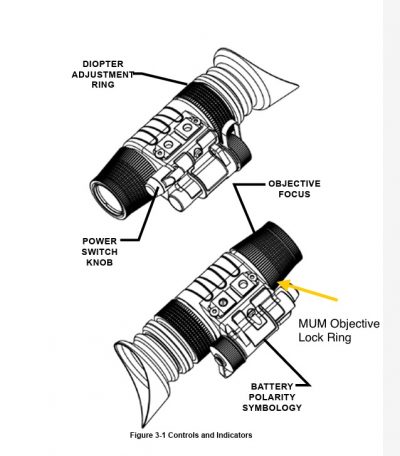 DIOPTER ADJUSTMENT RING

OBJECTIVE FOCUS

POWER SWITCH KNOB

MUM Objective Lock Ring

BATTERY POLARITY SYMBOLOGY

Figure 3-1 Controls and Indicators